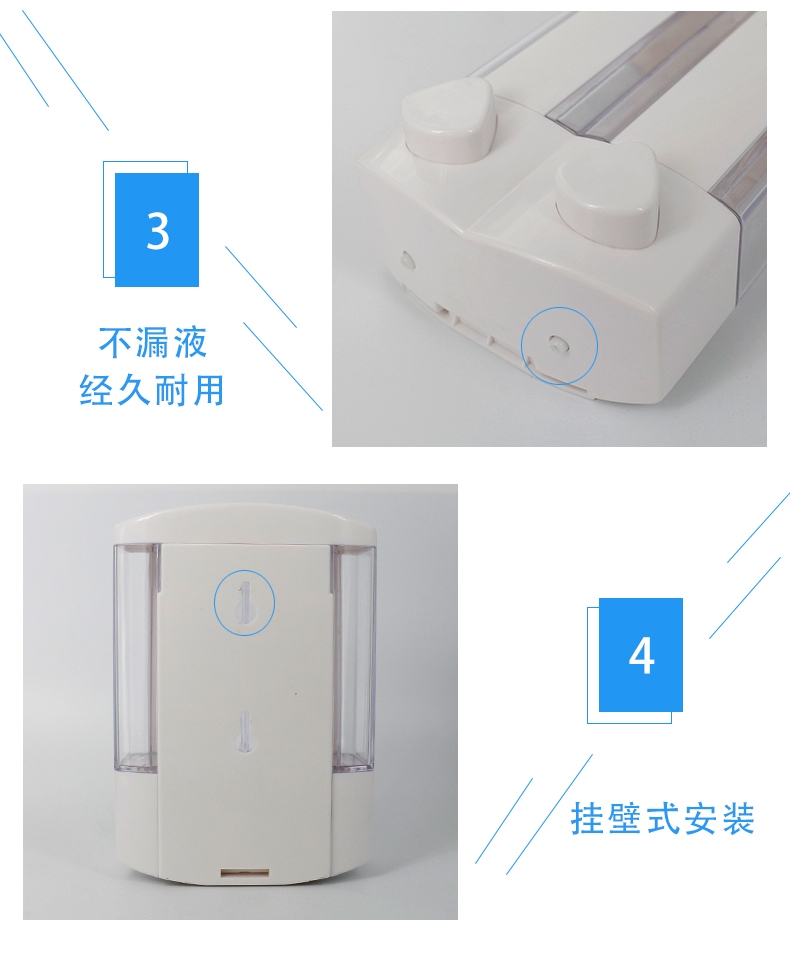 3

不漏液
经久耐用

4

挂壁式安装